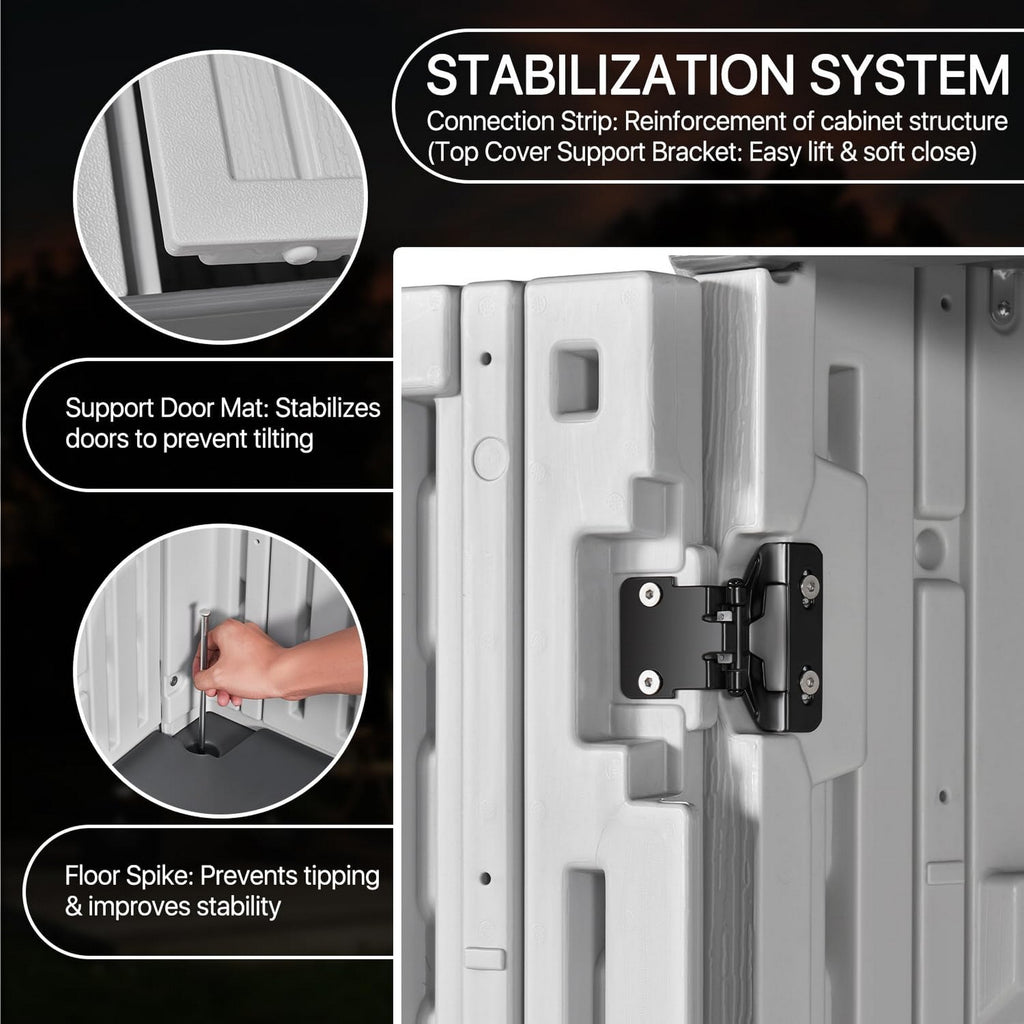 STABILIZATION SYSTEM
Connection Strip: Reinforcement of cabinet structure
(Top Cover Support Bracket: Easy lift & soft close)

Support Door Mat: Stabilizes doors to prevent tilting

Floor Spike: Prevents tipping & improves stability